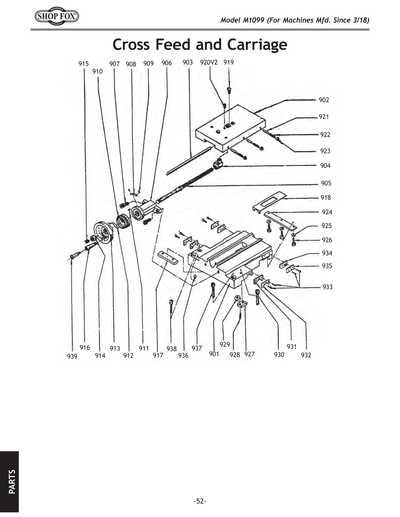 SHOP FOX

Model M1099 (For Machines Mfd. Since 3/18)

Cross Feed and Carriage

915
910
907
908
909
906
903
920V2
919
902
921
922
923
904
905
918
924
925
926
934
935
933
939
916
914
913
912
911
917
938
936
937
901
929
928
927
930
931
932

PARTS

-52-