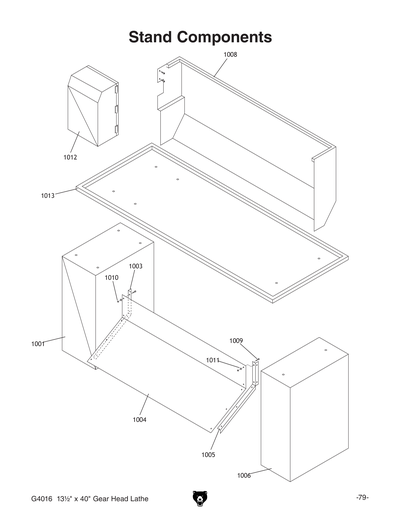 Stand Components

1008

1012

1013

1003

1010

1001

1009

1011

1004

1005

1006

G4016 13½" x 40" Gear Head Lathe

-79-